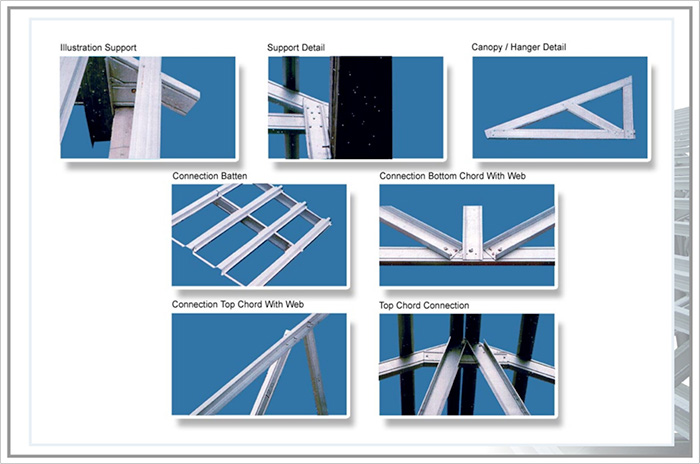 Illustration Support

Support Detail

Canopy / Hanger Detail

Connection Batten

Connection Bottom Chord With Web

Connection Top Chord With Web

Top Chord Connection